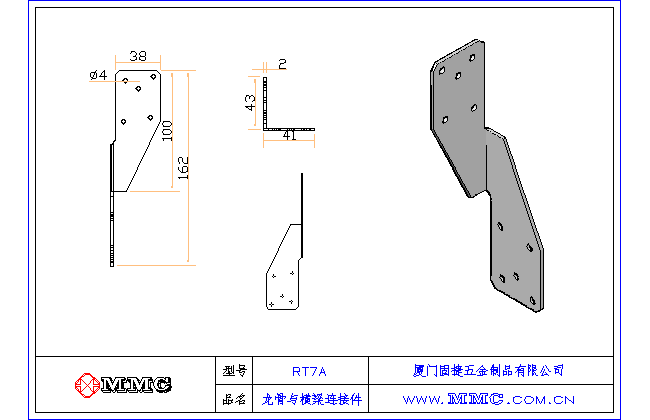 38
ø4
100
162
2
43
41

MMC

| 型号 | RT7A | 厦门固捷五金制品有限公司 |
|---|---|---|
| 品名 | 龙骨与横梁连接件 | WWW.MMC.COM.CN |