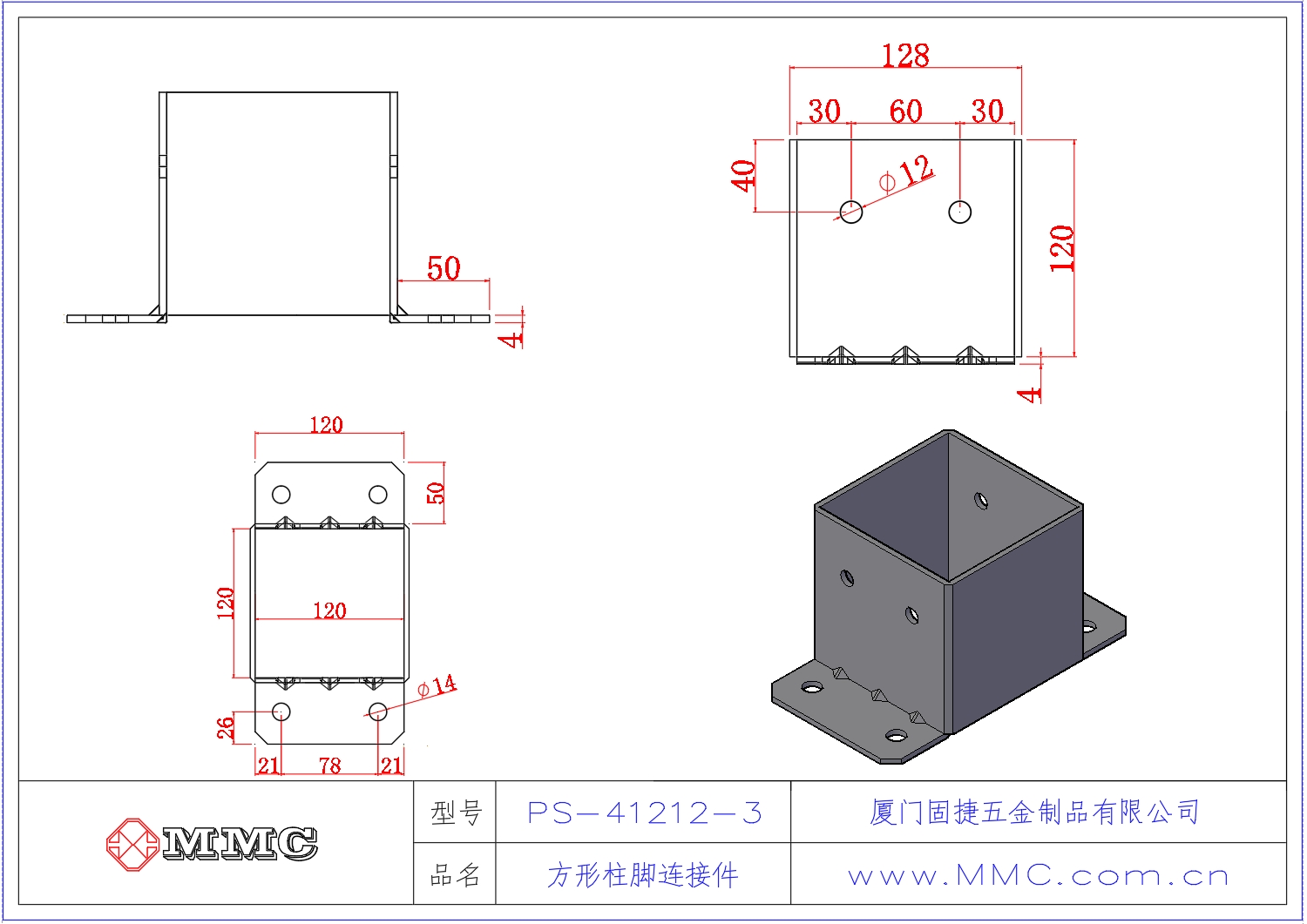 50

4

128

30 60 30

40

$\phi 12$

120

4

120

50

120

120

$\phi 14$

26

21 78 21

MMC

| 型号 | PS-41212-3 | 厦门固捷五金制品有限公司 |
|---|---|---|
| 品名 | 方形柱脚连接件 | www.MMC.com.cn |