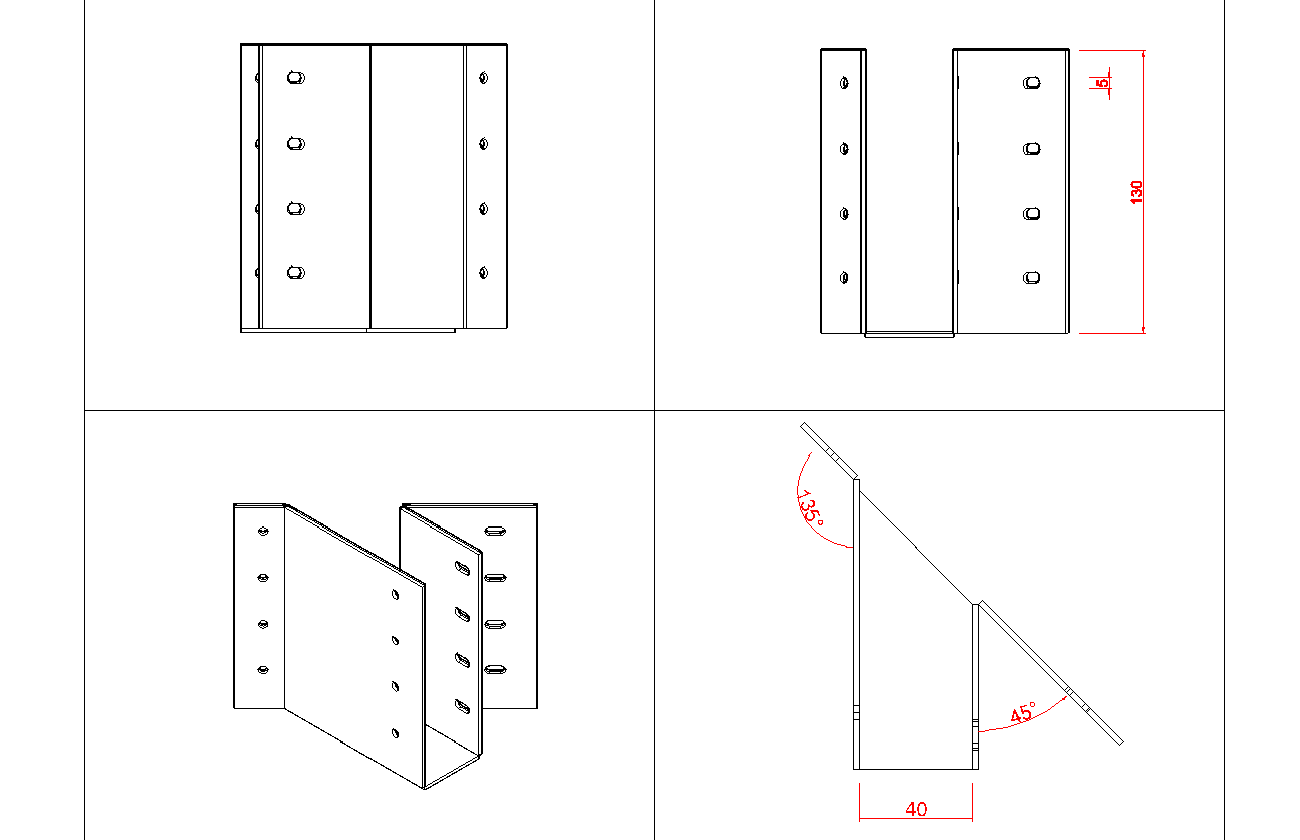 5
130
135°
45°
40