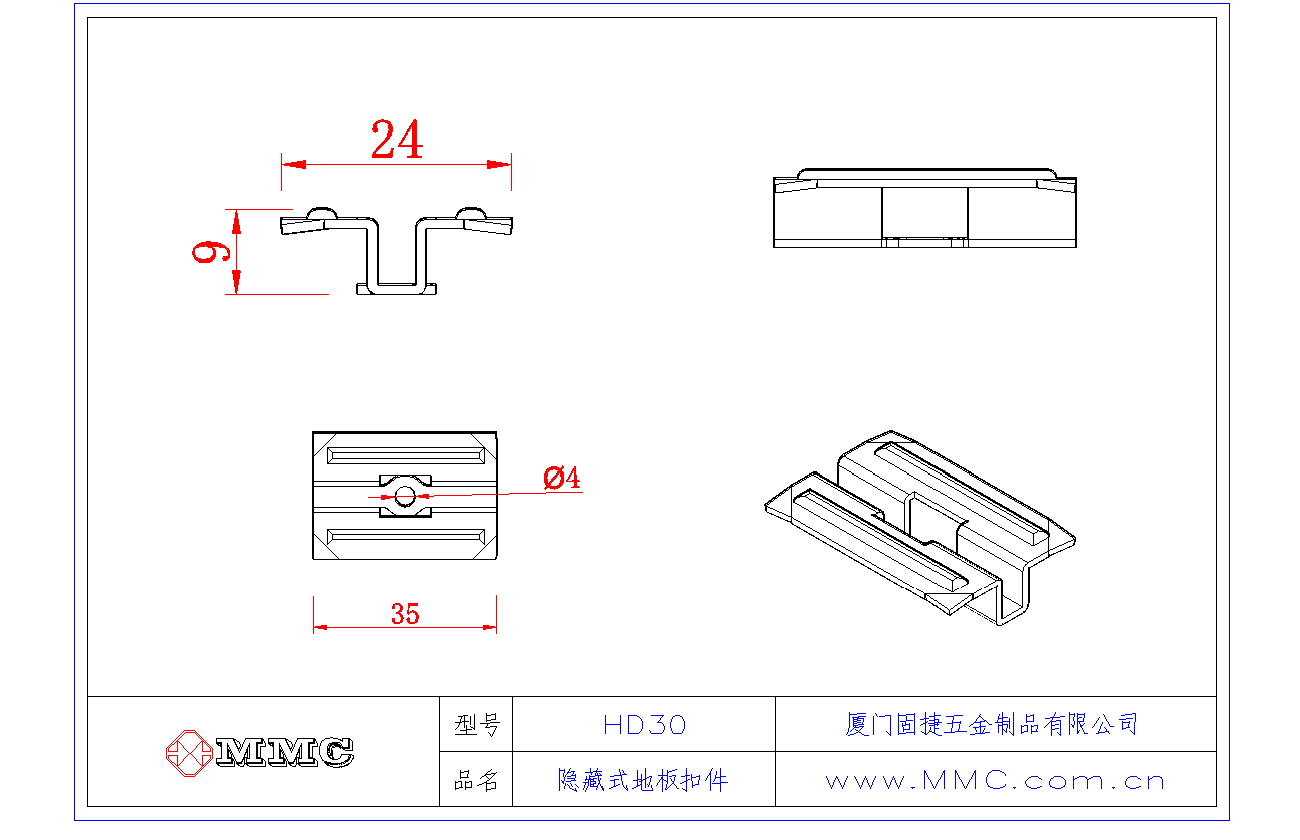 24

9

Ø4

35

MMC

| 型号 | HD30 | 厦门固捷五金制品有限公司 |
|---|---|---|
| 品名 | 隐藏式地板扣件 | www.MMC.com.cn |