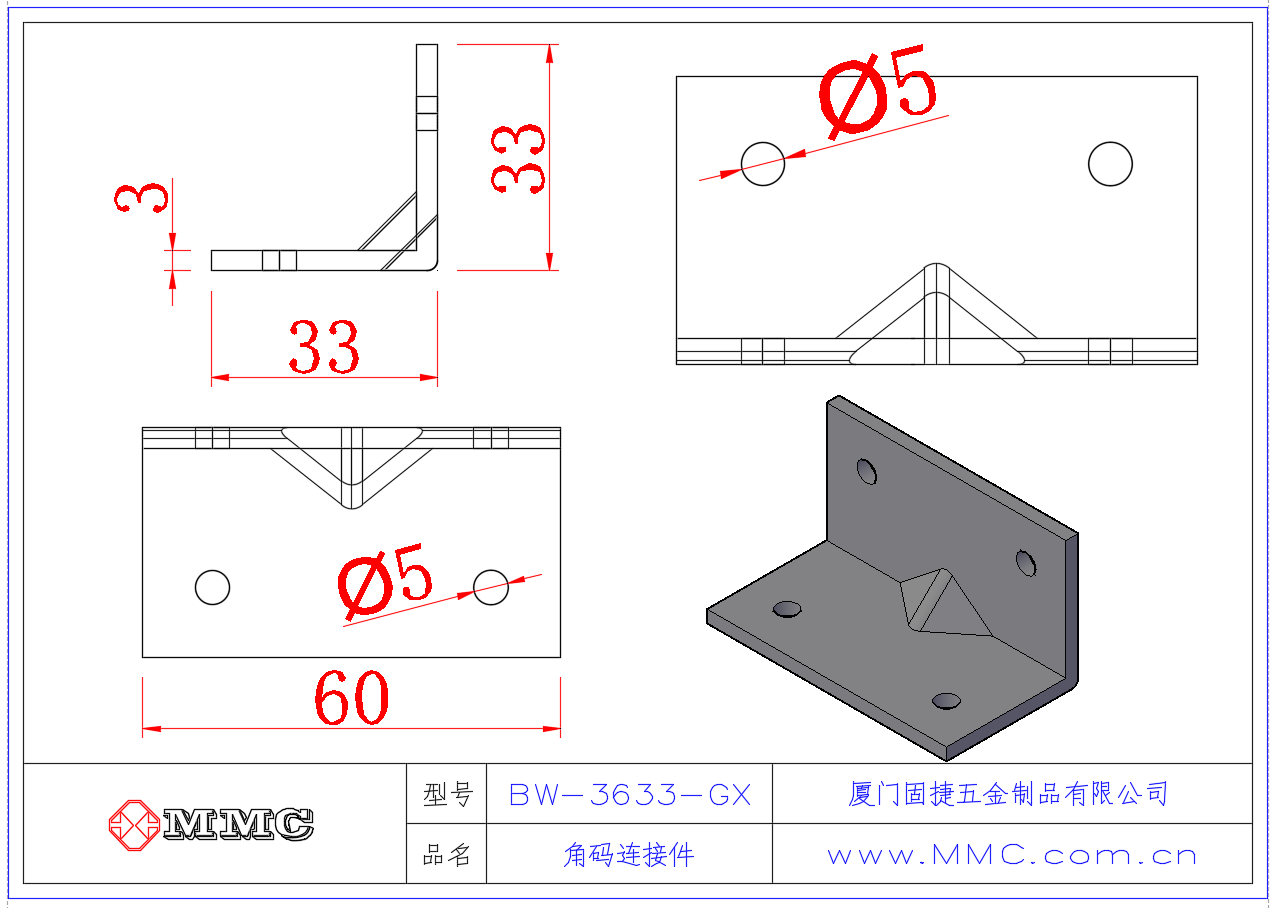 3

33

33

Ø5

Ø5

60

MMC

| 型号 | BW-3633-GX | 厦门固捷五金制品有限公司 |
|---|---|---|
| 品名 | 角码连接件 | www.MMC.com.cn |