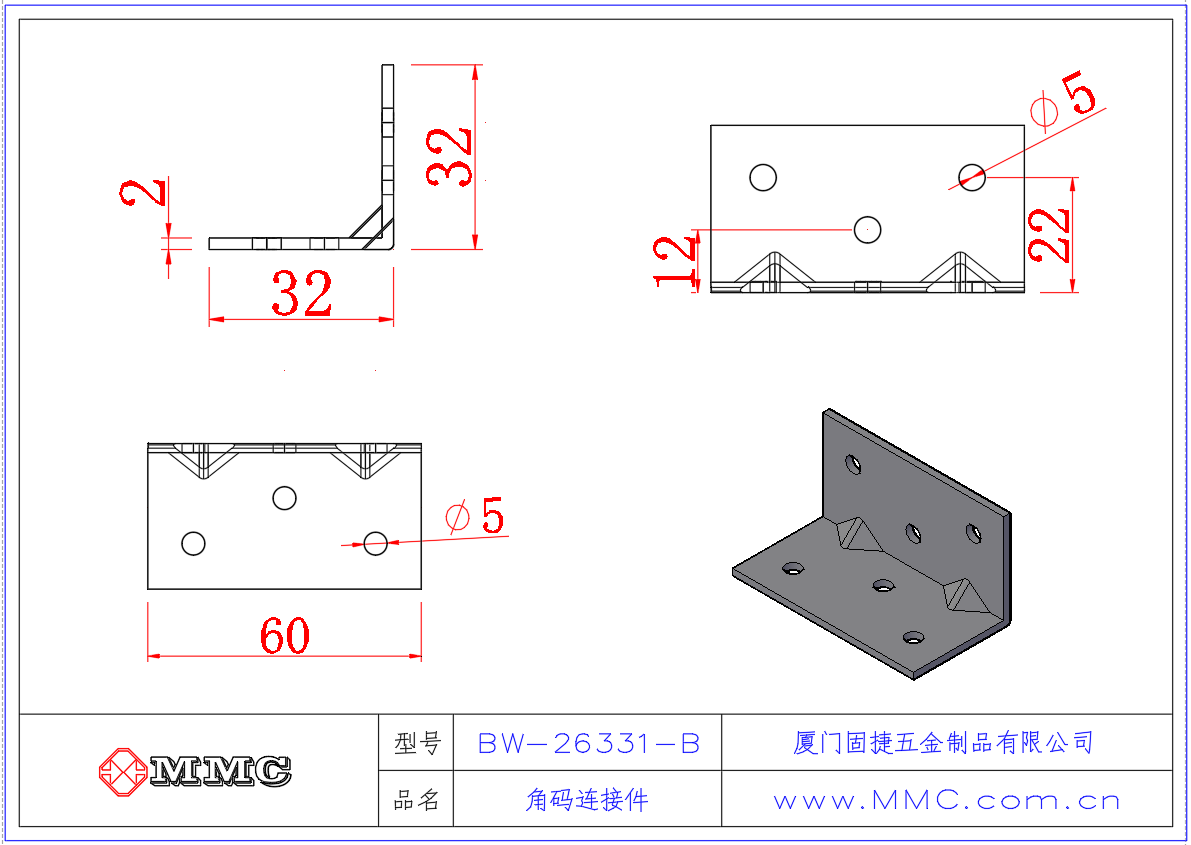 2

32

32

$\phi 5$

12

22

$\phi 5$

60

MMC

| 型号 | BW-26331-B | 厦门固捷五金制品有限公司 |
|---|---|---|
| 品名 | 角码连接件 | www.MMC.com.cn |