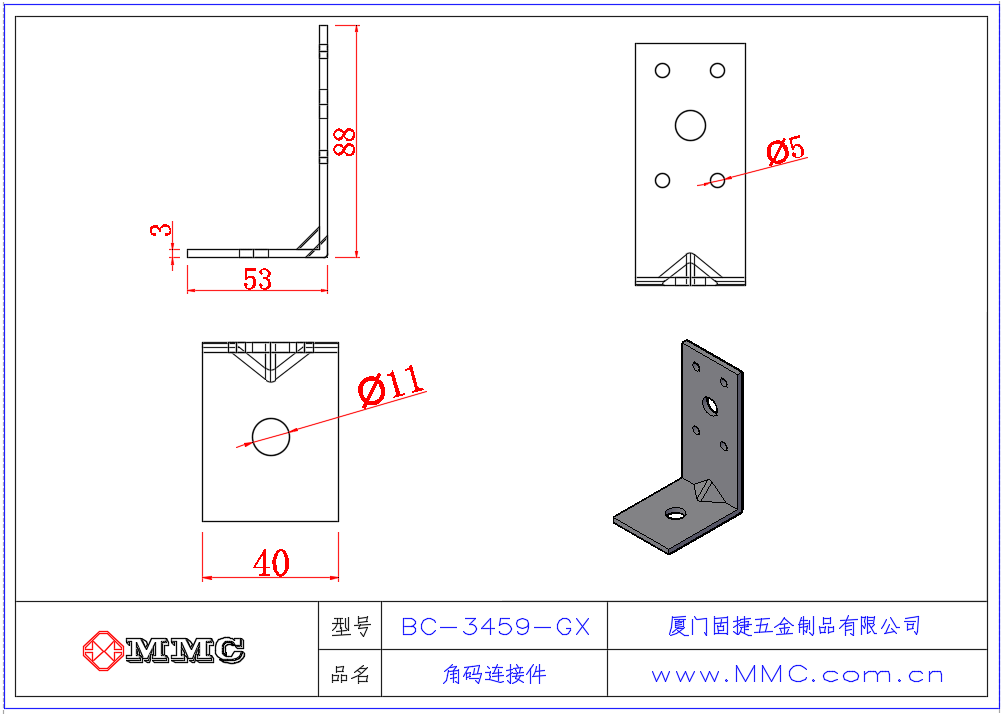 88

3

53

Ø5

Ø11

40

MMC

| 型号 | BC-3459-GX | 厦门固捷五金制品有限公司 |
|---|---|---|
| 品名 | 角码连接件 | www.MMC.com.cn |