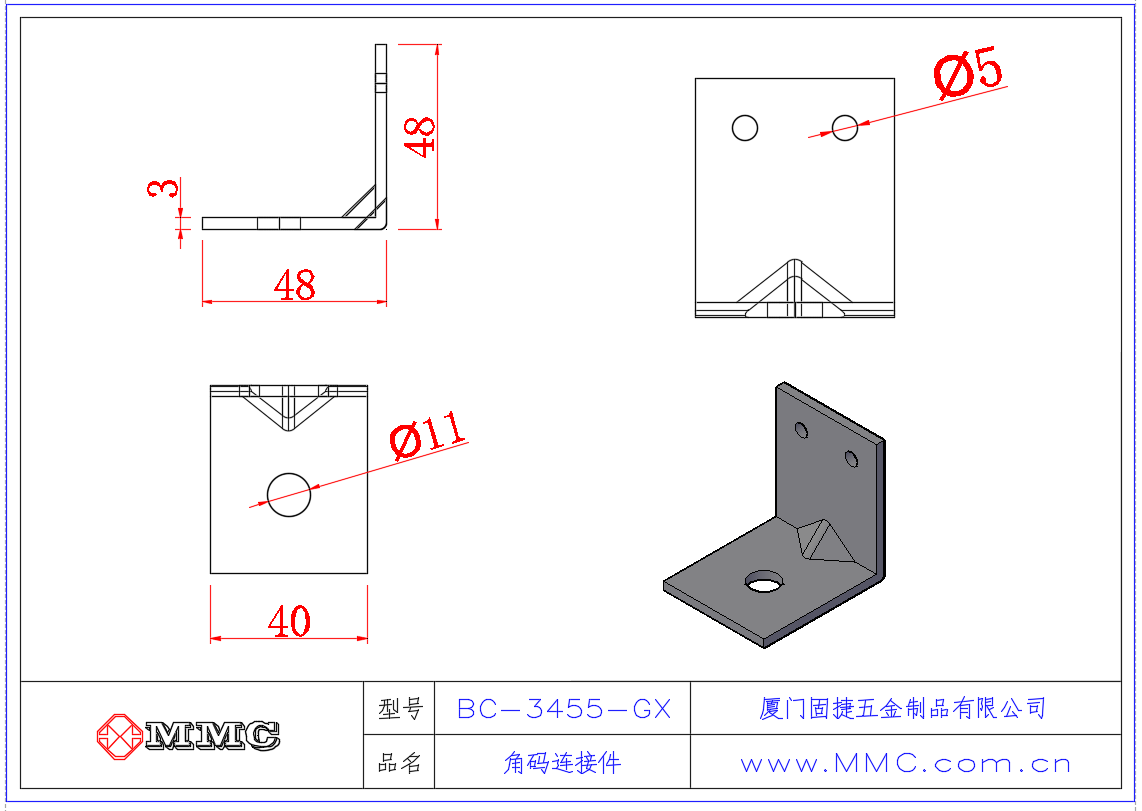 48

3

48

Ø5

Ø11

40

MMC

| 型号 | BC-3455-GX | 厦门固捷五金制品有限公司 |
|---|---|---|
| 品名 | 角码连接件 | www.MMC.com.cn |